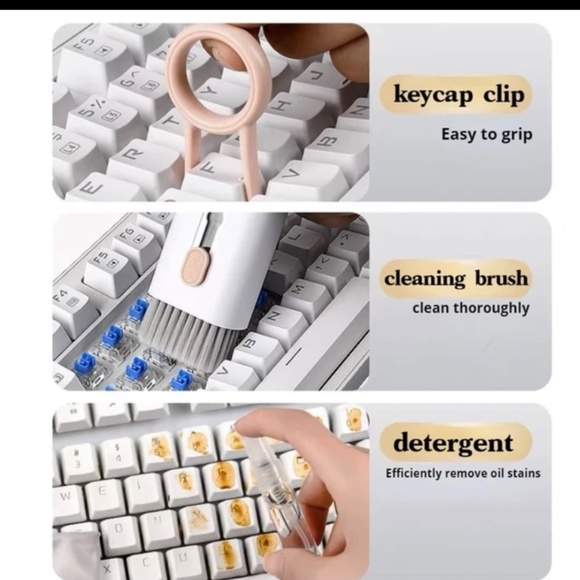 keycap clip

Easy to grip

cleaning brush

clean thoroughly

detergent

Efficiently remove oil stains